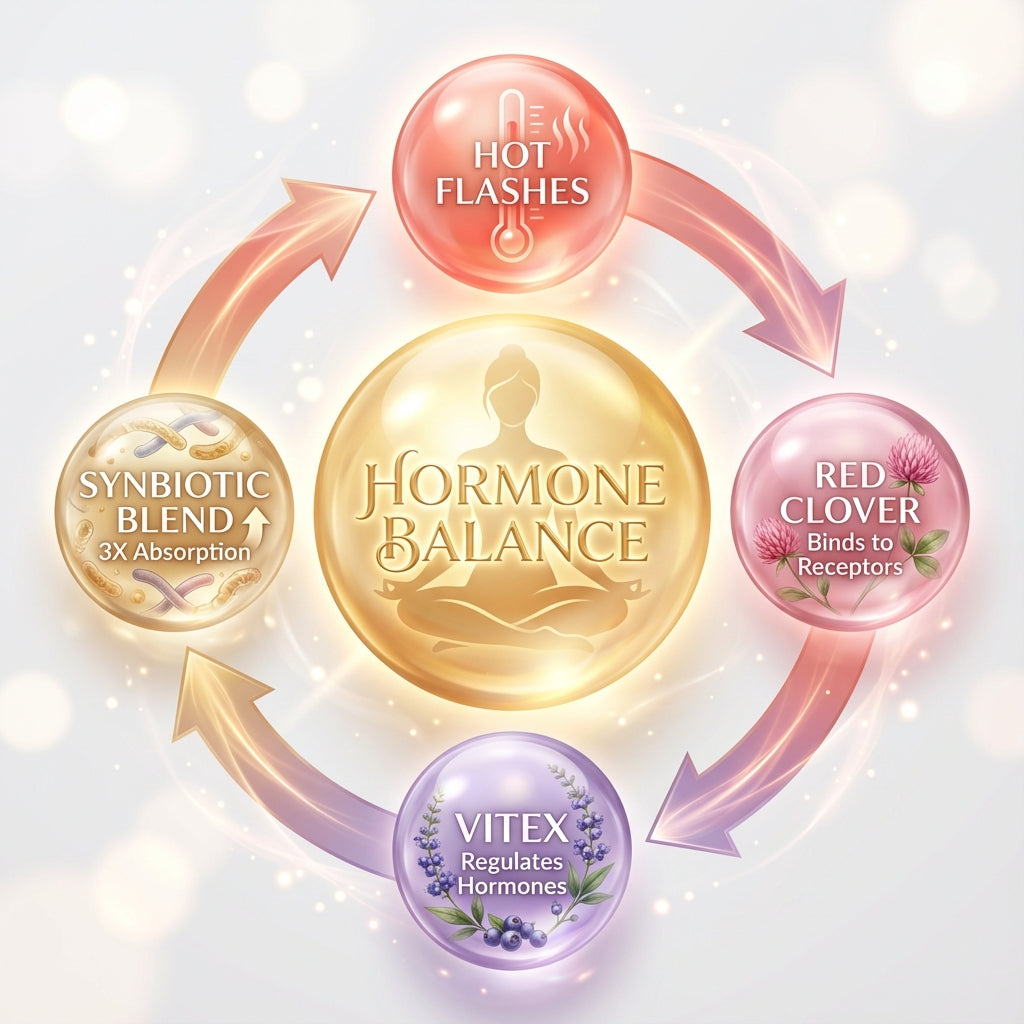 HOT FLASHES

HORMONE BALANCE

RED CLOVER
Binds to Receptors

VITEX
Regulates Hormones

SYNBIOTIC BLEND
3X Absorption